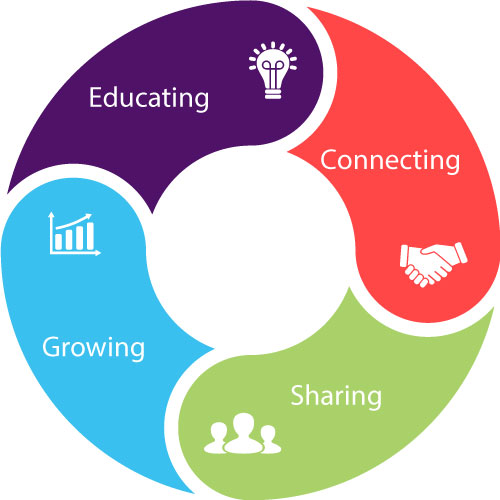 Educating

Connecting

Sharing

Growing